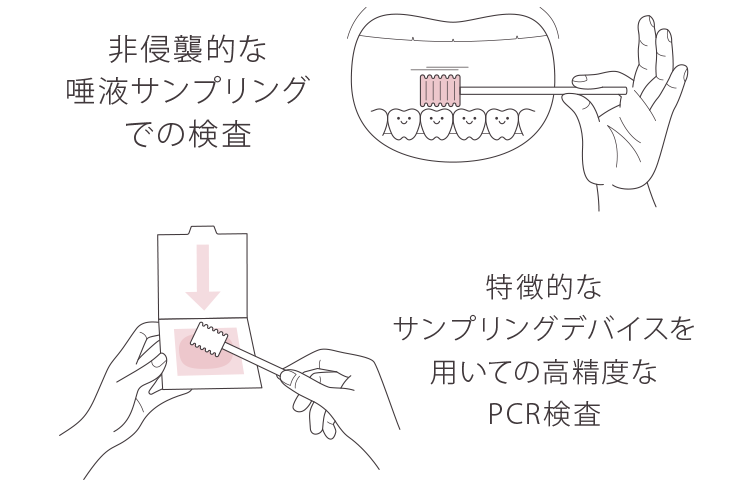 非侵襲的な
唾液サンプリング
での検査

特徴的な
サンプリングデバイスを
用いての高精度な
PCR検査